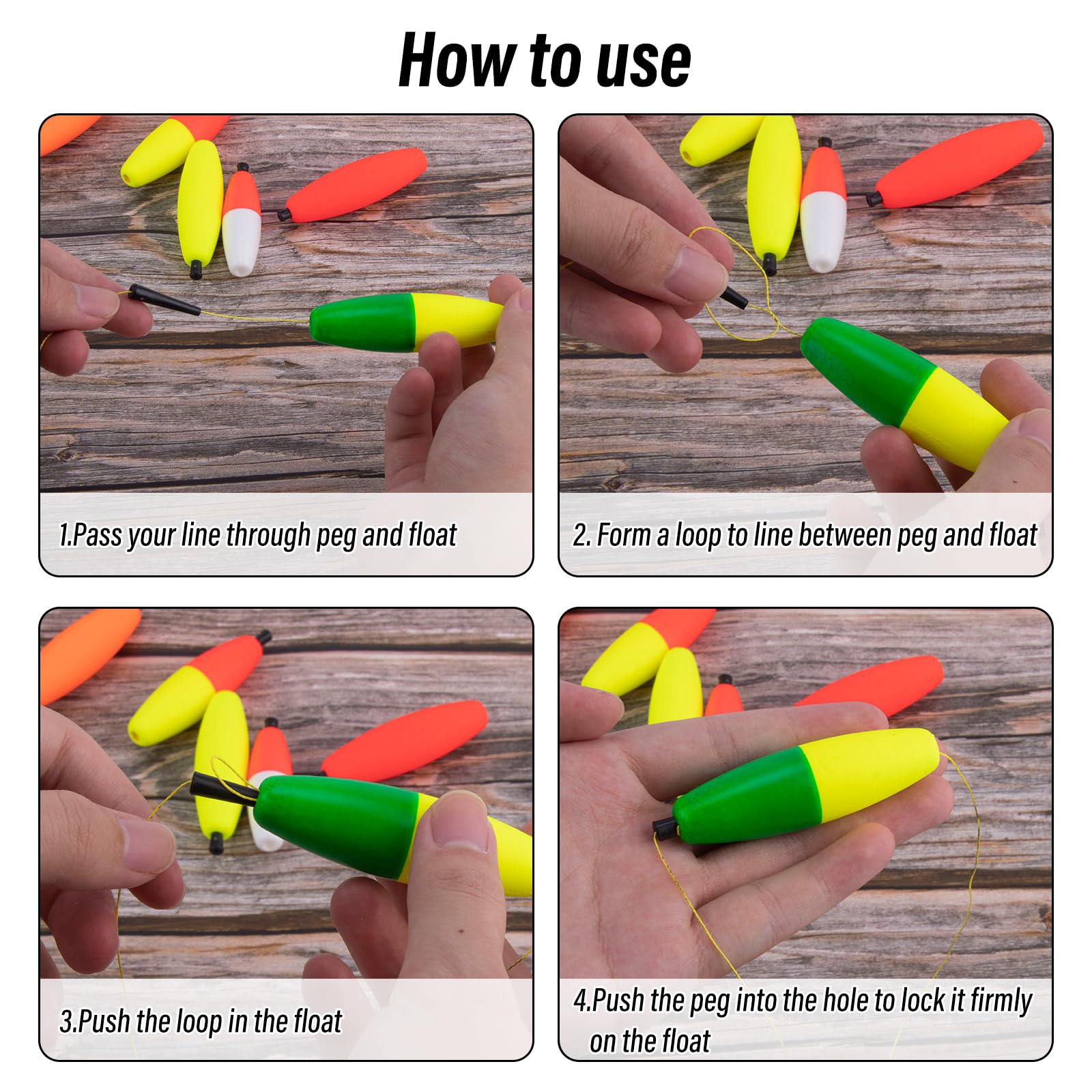 How to use

1.Pass your line through peg and float

2. Form a loop to line between peg and float

3.Push the loop in the float

4.Push the peg into the hole to lock it firmly on the float