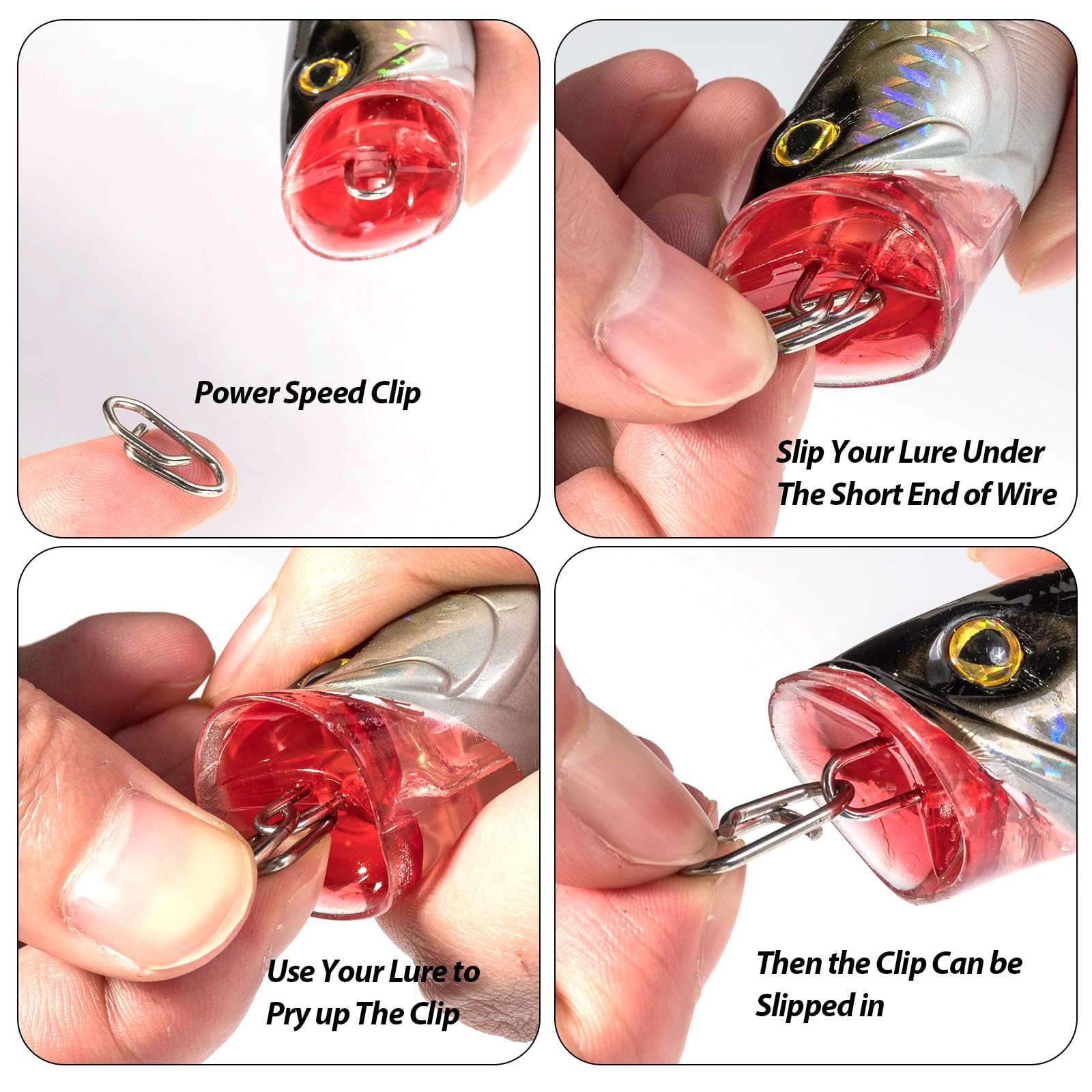 Power Speed Clip

Slip Your Lure Under The Short End of Wire

Use Your Lure to Pry up The Clip

Then the Clip Can be Slipped in